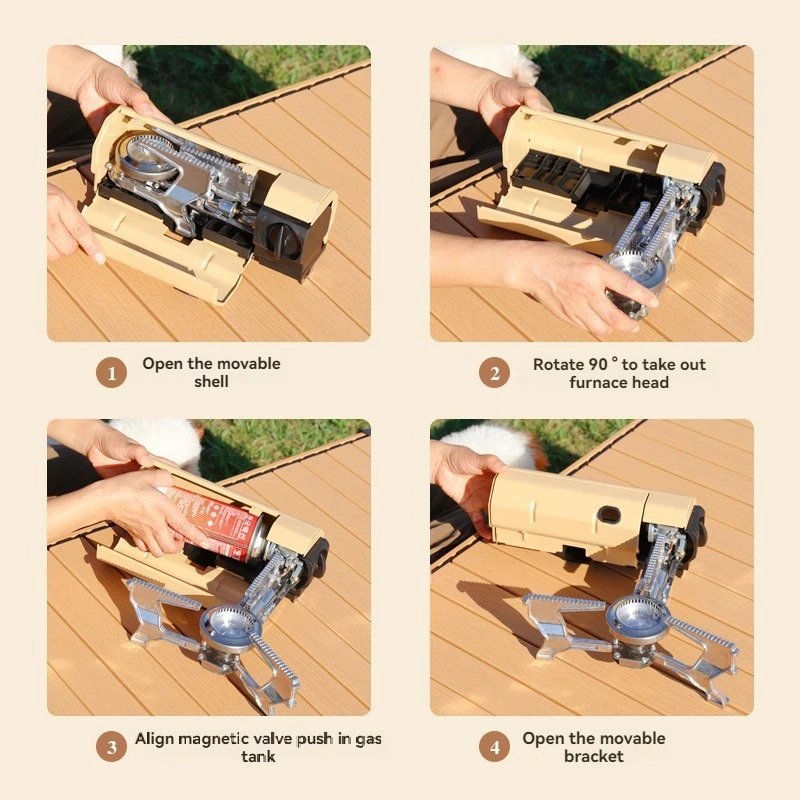 1 Open the movable shell

2 Rotate 90 ° to take out furnace head

3 Align magnetic valve push in gas tank

4 Open the movable bracket